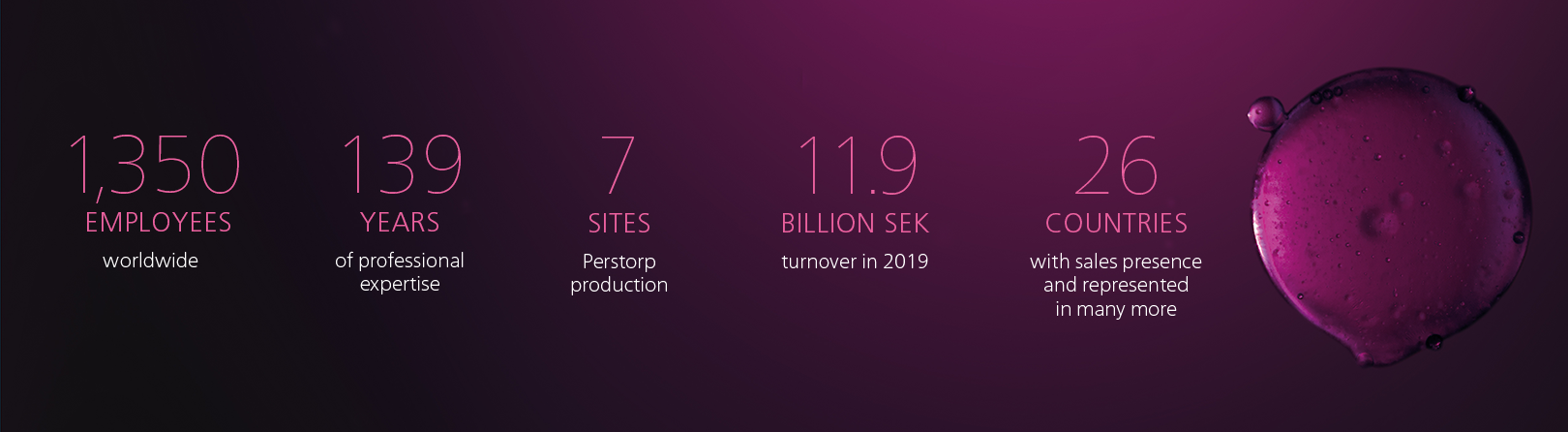 1,350
EMPLOYEES
worldwide

139
YEARS
of professional expertise

7
SITES
Perstorp production

11.9
BILLION SEK
turnover in 2019

26
COUNTRIES
with sales presence and represented in many more