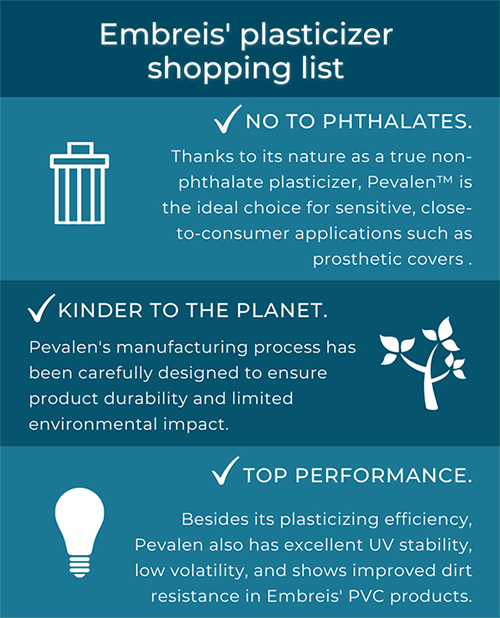 Embreis' plasticizer shopping list

✓ NO TO PHTHALATES.

Thanks to its nature as a true non-phthalate plasticizer, Pevalen™ is the ideal choice for sensitive, close-to-consumer applications such as prosthetic covers .

✓ KINDER TO THE PLANET.

Pevalen's manufacturing process has been carefully designed to ensure product durability and limited environmental impact.

✓ TOP PERFORMANCE.

Besides its plasticizing efficiency, Pevalen also has excellent UV stability, low volatility, and shows improved dirt resistance in Embreis' PVC products.